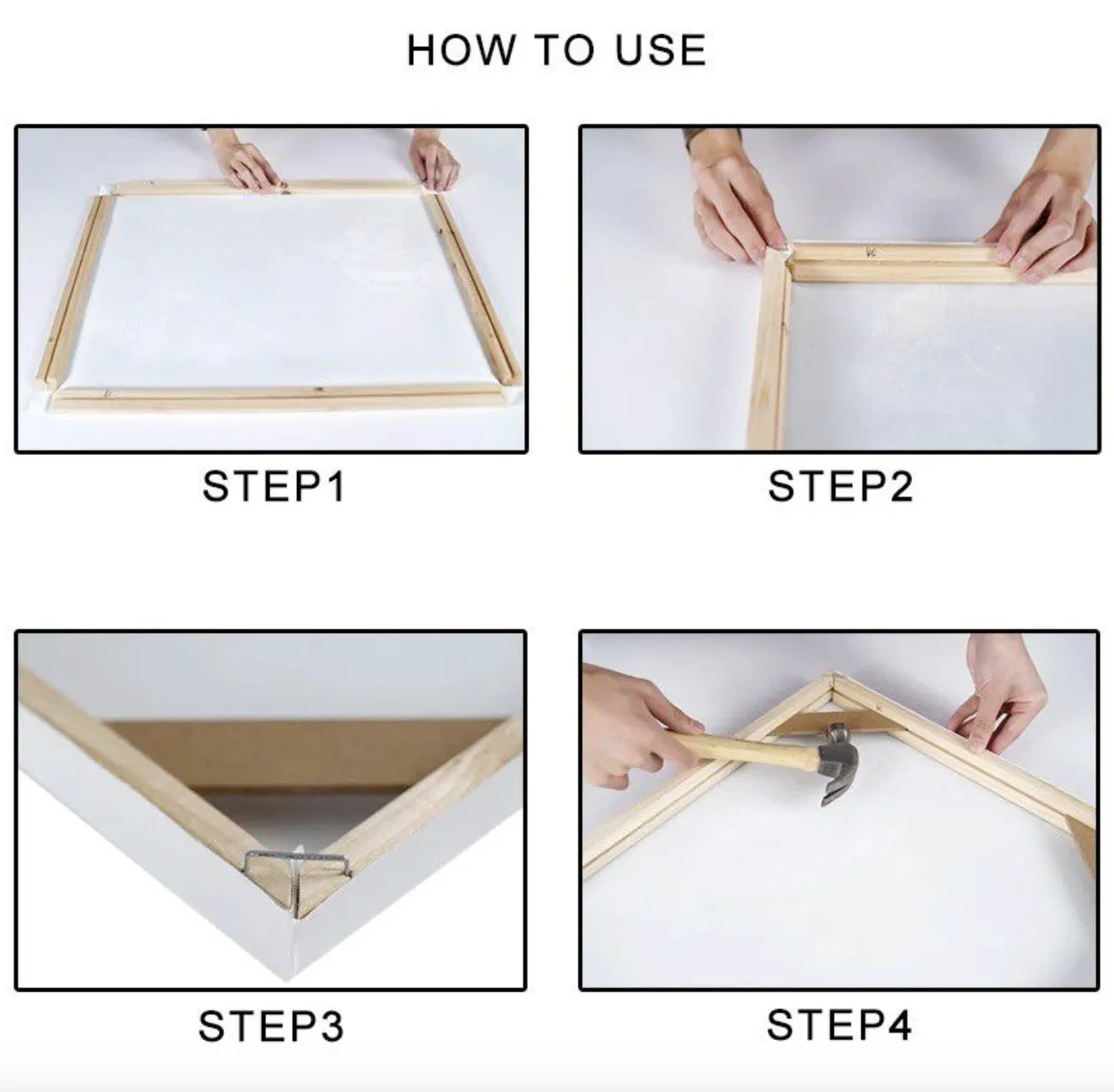 HOW TO USE

STEP1

STEP2

STEP3

STEP4